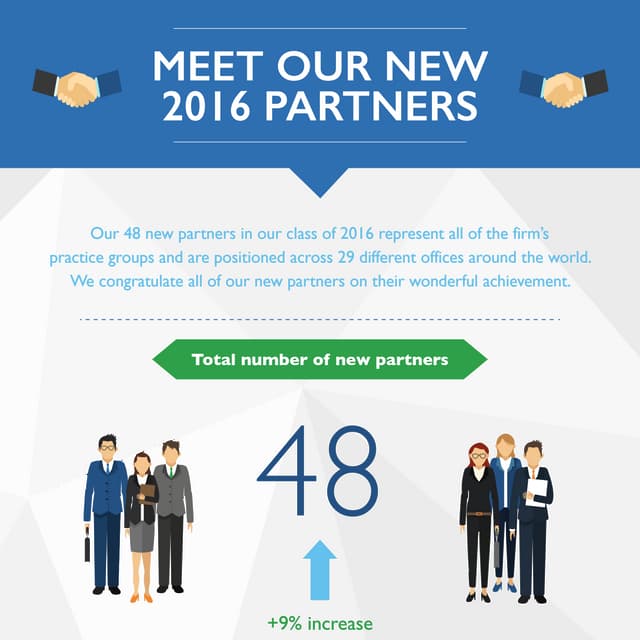 MEET OUR NEW 2016 PARTNERS

Our 48 new partners in our class of 2016 represent all of the firm's practice groups and are positioned across 29 different offices around the world. We congratulate all of our new partners on their wonderful achievement.

Total number of new partners

48

+9% increase