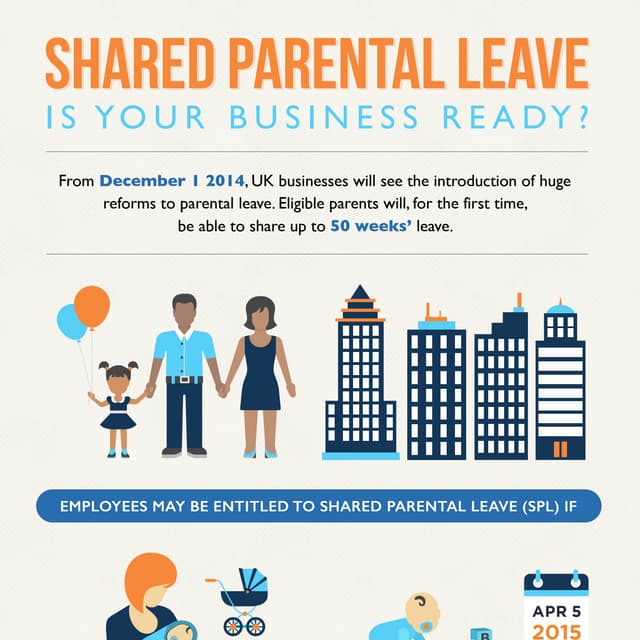 SHARED PARENTAL LEAVE
IS YOUR BUSINESS READY?

From December 1 2014, UK businesses will see the introduction of huge reforms to parental leave. Eligible parents will, for the first time, be able to share up to 50 weeks' leave.

EMPLOYEES MAY BE ENTITLED TO SHARED PARENTAL LEAVE (SPL) IF

B

APR 5
2015