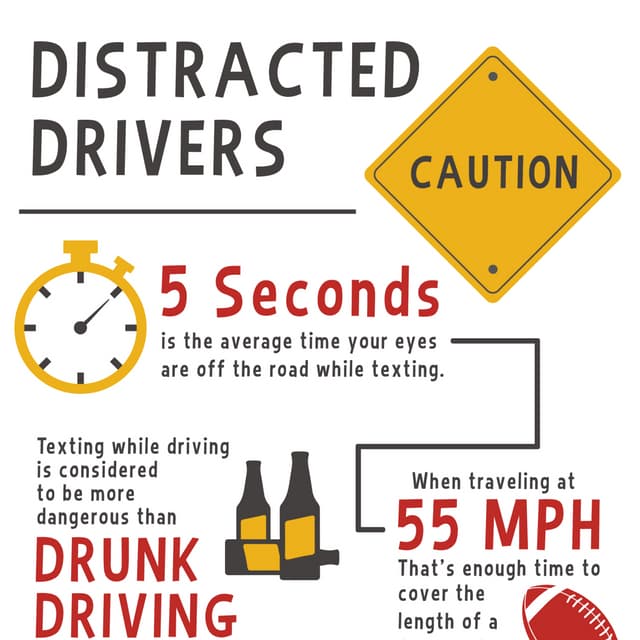 DISTRACTED DRIVERS

CAUTION

5 Seconds
is the average time your eyes are off the road while texting.

Texting while driving is considered to be more dangerous than
DRUNK DRIVING

When traveling at
55 MPH
That's enough time to cover the length of a