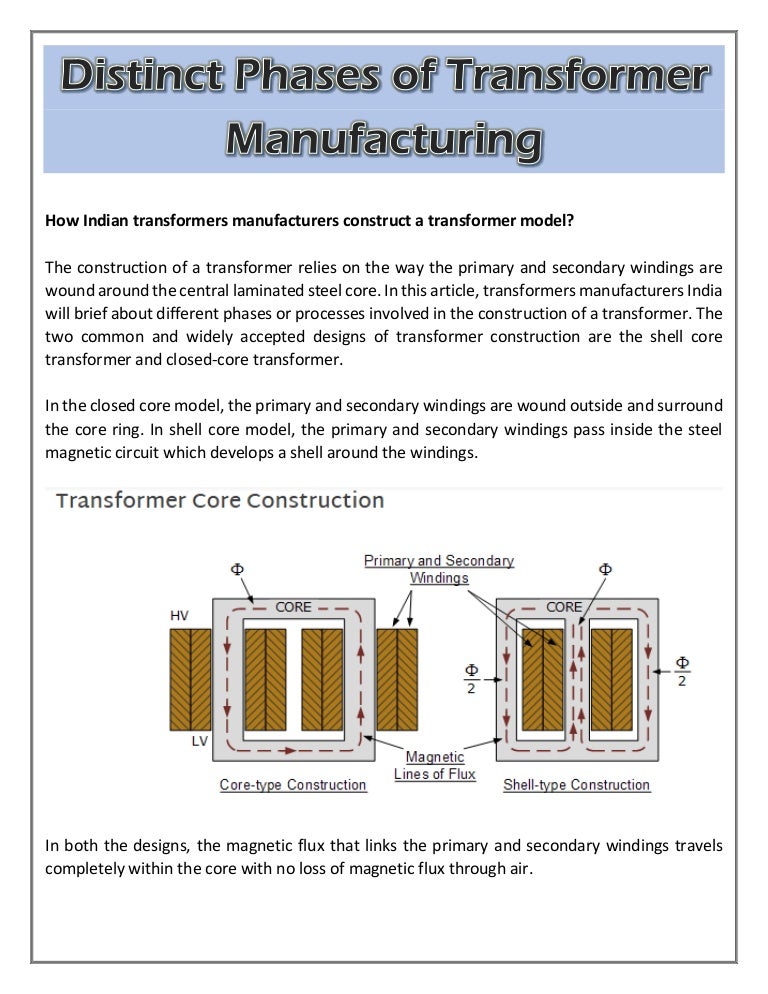 Distinct Phases of Transformer Manufacturing

How Indian transformers manufacturers construct a transformer model?

The construction of a transformer relies on the way the primary and secondary windings are wound around the central laminated steel core. In this article, transformers manufacturers India will brief about different phases or processes involved in the construction of a transformer. The two common and widely accepted designs of transformer construction are the shell core transformer and closed-core transformer.

In the closed core model, the primary and secondary windings are wound outside and surround the core ring. In shell core model, the primary and secondary windings pass inside the steel magnetic circuit which develops a shell around the windings.

Transformer Core Construction

$\Phi$

Primary and Secondary Windings

$\Phi$

HV

CORE

CORE

$\frac{\Phi}{2}$

$\frac{\Phi}{2}$

LV

Magnetic Lines of Flux

Core-type Construction

Shell-type Construction

In both the designs, the magnetic flux that links the primary and secondary windings travels completely within the core with no loss of magnetic flux through air.