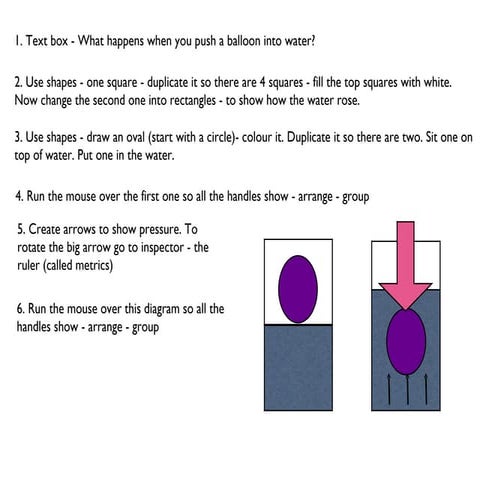 1. Text box - What happens when you push a balloon into water?

2. Use shapes - one square - duplicate it so there are 4 squares - fill the top squares with white. Now change the second one into rectangles - to show how the water rose.

3. Use shapes - draw an oval (start with a circle)- colour it. Duplicate it so there are two. Sit one on top of water. Put one in the water.

4. Run the mouse over the first one so all the handles show - arrange - group

5. Create arrows to show pressure. To rotate the big arrow go to inspector - the ruler (called metrics)

6. Run the mouse over this diagram so all the handles show - arrange - group