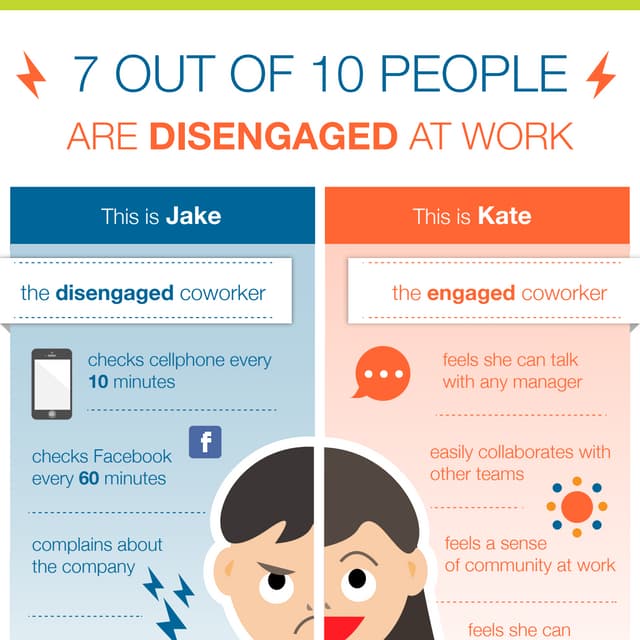 7 OUT OF 10 PEOPLE

ARE DISENGAGED AT WORK

This is Jake

the disengaged coworker

checks cellphone every 10 minutes

f

checks Facebook every 60 minutes

complains about the company

This is Kate

the engaged coworker

feels she can talk with any manager

easily collaborates with other teams

feels a sense of community at work

feels she can