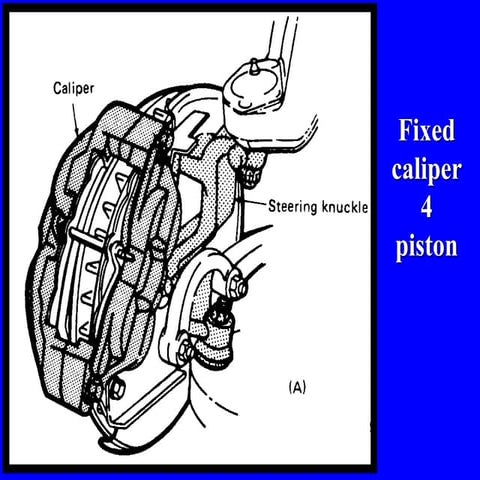 Caliper

Steering knuckle

(A)

Fixed caliper 4 piston