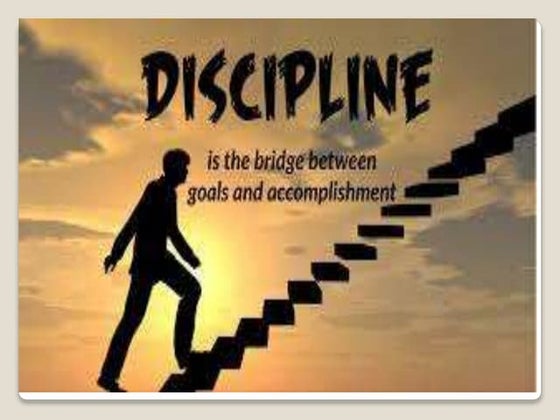 DISCIPLINE

is the bridge between goals and accomplishment