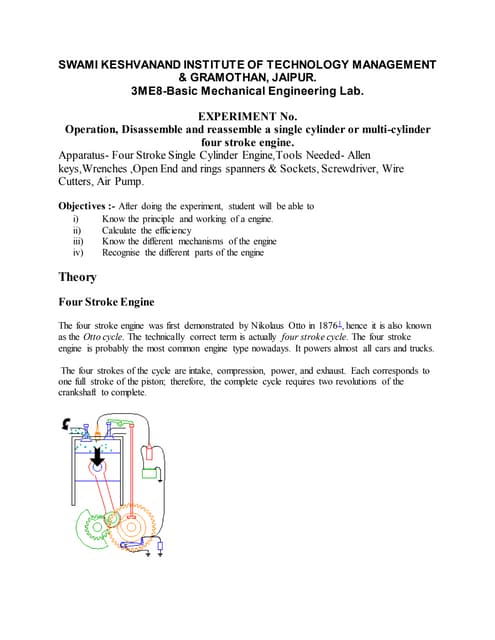 SWAMI KESHVANAND INSTITUTE OF TECHNOLOGY MANAGEMENT & GRAMOTHAN, JAIPUR.
3ME8-Basic Mechanical Engineering Lab.

EXPERIMENT No.
Operation, Disassemble and reassemble a single cylinder or multi-cylinder four stroke engine.

Apparatus- Four Stroke Single Cylinder Engine,Tools Needed- Allen keys,Wrenches ,Open End and rings spanners & Sockets, Screwdriver, Wire Cutters, Air Pump.

Objectives :- After doing the experiment, student will be able to
i) Know the principle and working of a engine.
ii) Calculate the efficiency
iii) Know the different mechanisms of the engine
iv) Recognise the different parts of the engine

Theory

Four Stroke Engine

The four stroke engine was first demonstrated by Nikolaus Otto in 1876$^1$, hence it is also known as the Otto cycle. The technically correct term is actually four stroke cycle. The four stroke engine is probably the most common engine type nowadays. It powers almost all cars and trucks.

The four strokes of the cycle are intake, compression, power, and exhaust. Each corresponds to one full stroke of the piston; therefore, the complete cycle requires two revolutions of the crankshaft to complete.