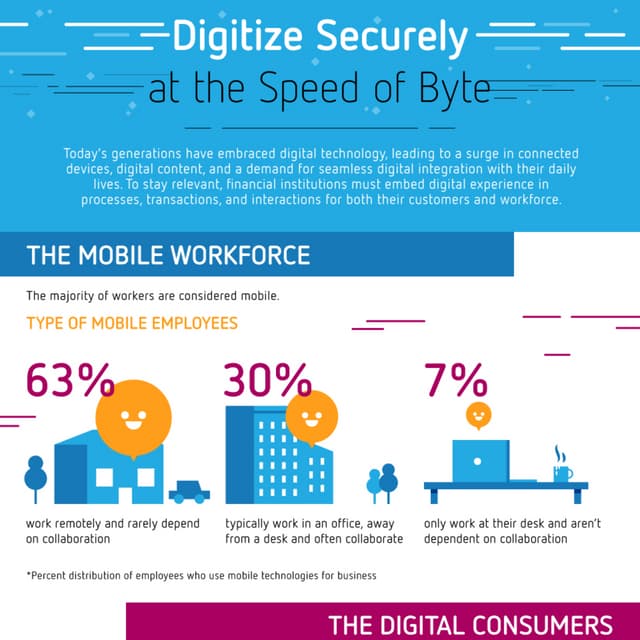 Digitize Securely
at the Speed of Byte

Today's generations have embraced digital technology, leading to a surge in connected devices, digital content, and a demand for seamless digital integration with their daily lives. To stay relevant, financial institutions must embed digital experience in processes, transactions, and interactions for both their customers and workforce.

THE MOBILE WORKFORCE

The majority of workers are considered mobile.

TYPE OF MOBILE EMPLOYEES

63%
work remotely and rarely depend on collaboration

30%
typically work in an office, away from a desk and often collaborate

7%
only work at their desk and aren't dependent on collaboration

*Percent distribution of employees who use mobile technologies for business

THE DIGITAL CONSUMERS