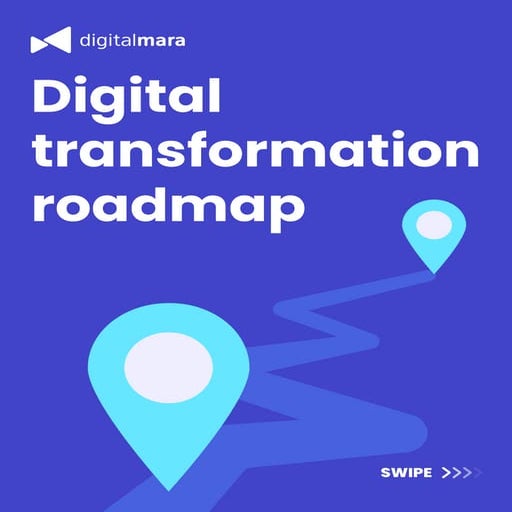 digitalmara

Digital transformation roadmap

SWIPE >>>>