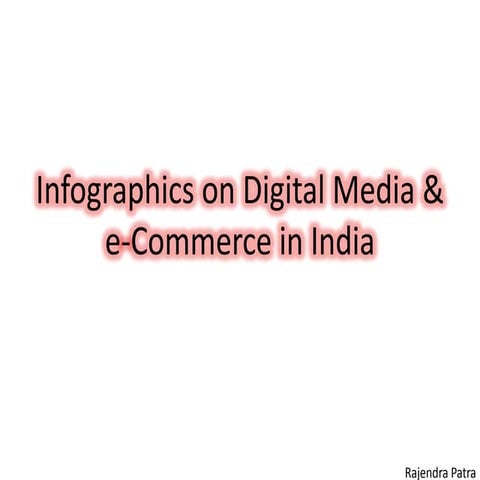 Infographics on Digital Media & e-Commerce in India

Rajendra Patra