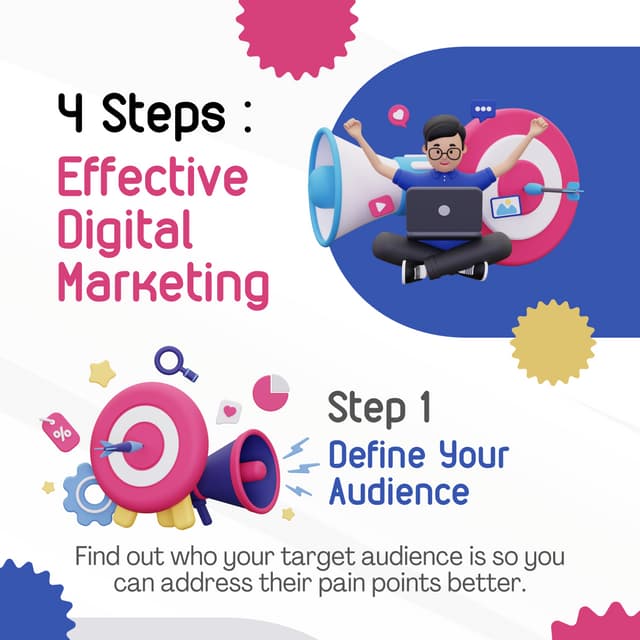 4 Steps :

Effective Digital Marketing

%

Step 1

Define Your Audience

Find out who your target audience is so you can address their pain points better.