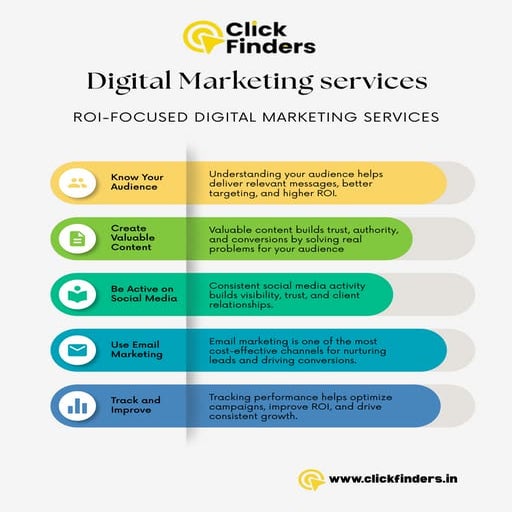 Click Finders

Digital Marketing services

ROI-FOCUSED DIGITAL MARKETING SERVICES

Know Your Audience

Understanding your audience helps deliver relevant messages, better targeting, and higher ROI.

Create Valuable Content

Valuable content builds trust, authority, and conversions by solving real problems for your audience

Be Active on Social Media

Consistent social media activity builds visibility, trust, and client relationships.

Use Email Marketing

Email marketing is one of the most cost-effective channels for nurturing leads and driving conversions.

Track and Improve

Tracking performance helps optimize campaigns, improve ROI, and drive consistent growth.

www.clickfinders.in