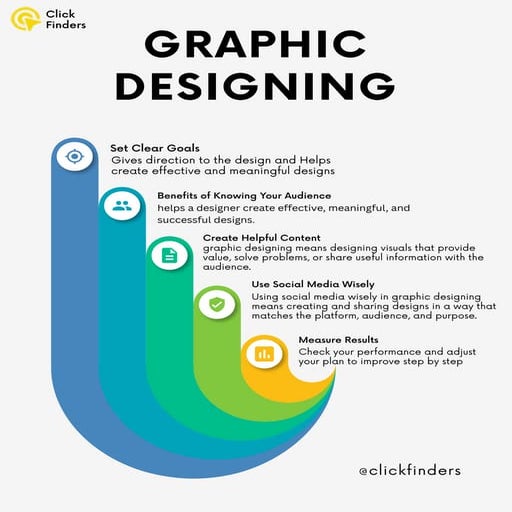 Click Finders

GRAPHIC DESIGNING

Set Clear Goals
Gives direction to the design and Helps create effective and meaningful designs

Benefits of Knowing Your Audience
helps a designer create effective, meaningful, and successful designs.

Create Helpful Content
graphic designing means designing visuals that provide value, solve problems, or share useful information with the audience.

Use Social Media Wisely
Using social media wisely in graphic designing means creating and sharing designs in a way that matches the platform, audience, and purpose.

Measure Results
Check your performance and adjust your plan to improve step by step

@clickfinders