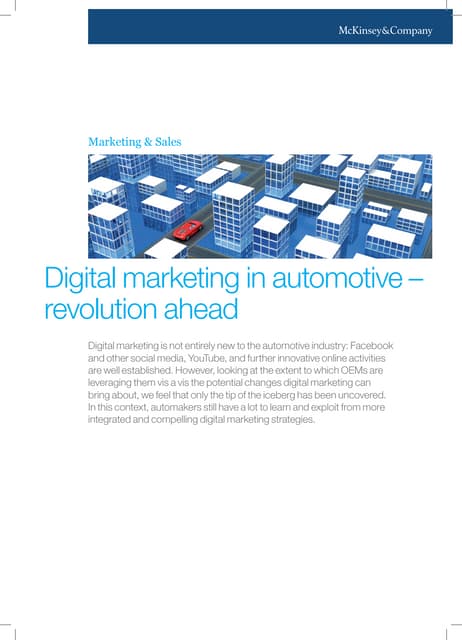 McKinsey&Company

Marketing & Sales

Digital marketing in automotive – revolution ahead

Digital marketing is not entirely new to the automotive industry: Facebook and other social media, YouTube, and further innovative online activities are well established. However, looking at the extent to which OEMs are leveraging them vis a vis the potential changes digital marketing can bring about, we feel that only the tip of the iceberg has been uncovered. In this context, automakers still have a lot to learn and exploit from more integrated and compelling digital marketing strategies.