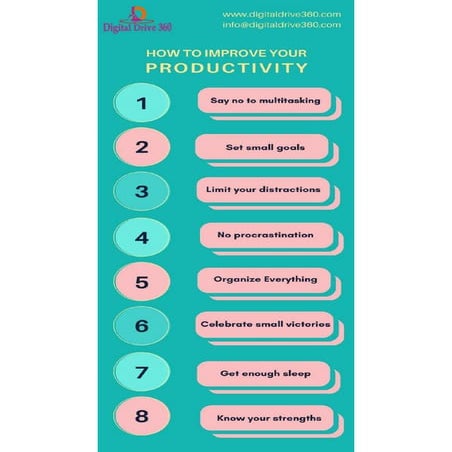 Digital Drive 360

www.digitaldrive360.com
info@digitaldrive360.com

HOW TO IMPROVE YOUR
PRODUCTIVITY

1 Say no to multitasking

2 Set small goals

3 Limit your distractions

4 No procrastination

5 Organize Everything

6 Celebrate small victories

7 Get enough sleep

8 Know your strengths