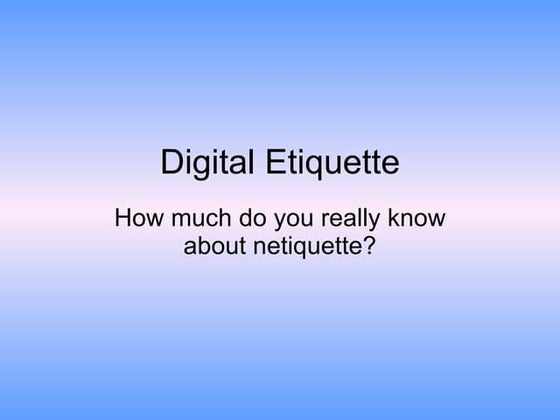 Digital Etiquette

How much do you really know about netiquette?