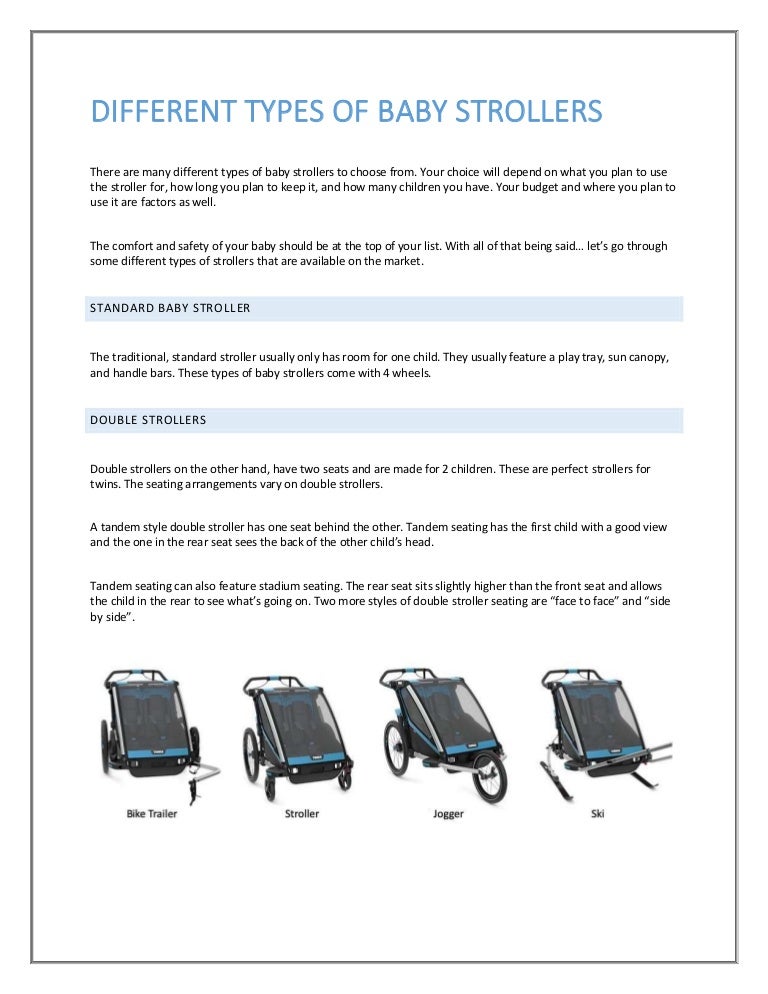 DIFFERENT TYPES OF BABY STROLLERS

There are many different types of baby strollers to choose from. Your choice will depend on what you plan to use the stroller for, how long you plan to keep it, and how many children you have. Your budget and where you plan to use it are factors as well.

The comfort and safety of your baby should be at the top of your list. With all of that being said… let's go through some different types of strollers that are available on the market.

STANDARD BABY STROLLER

The traditional, standard stroller usually only has room for one child. They usually feature a play tray, sun canopy, and handle bars. These types of baby strollers come with 4 wheels.

DOUBLE STROLLERS

Double strollers on the other hand, have two seats and are made for 2 children. These are perfect strollers for twins. The seating arrangements vary on double strollers.

A tandem style double stroller has one seat behind the other. Tandem seating has the first child with a good view and the one in the rear seat sees the back of the other child's head.

Tandem seating can also feature stadium seating. The rear seat sits slightly higher than the front seat and allows the child in the rear to see what's going on. Two more styles of double stroller seating are "face to face" and "side by side".

Bike Trailer

Stroller

Jogger

Ski