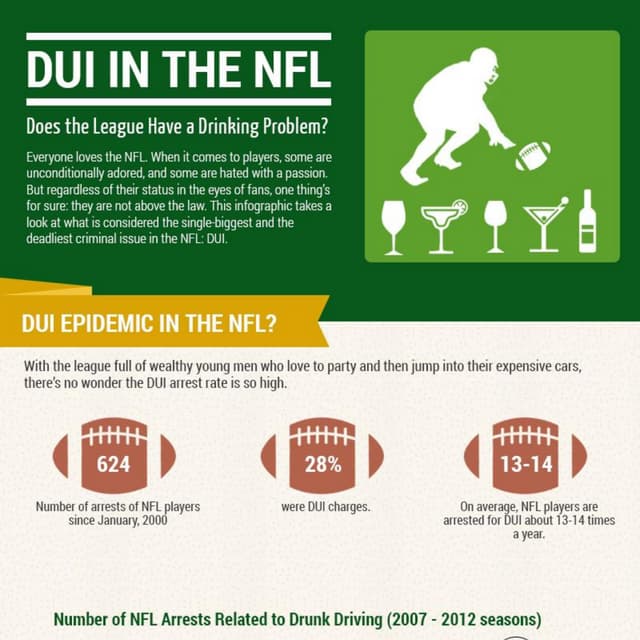 DUI IN THE NFL

Does the League Have a Drinking Problem?

Everyone loves the NFL. When it comes to players, some are unconditionally adored, and some are hated with a passion. But regardless of their status in the eyes of fans, one thing's for sure: they are not above the law. This infographic takes a look at what is considered the single-biggest and the deadliest criminal issue in the NFL: DUI.

DUI EPIDEMIC IN THE NFL?

With the league full of wealthy young men who love to party and then jump into their expensive cars, there's no wonder the DUI arrest rate is so high.

624
Number of arrests of NFL players since January, 2000

28%
were DUI charges.

13-14
On average, NFL players are arrested for DUI about 13-14 times a year.

Number of NFL Arrests Related to Drunk Driving (2007 - 2012 seasons)