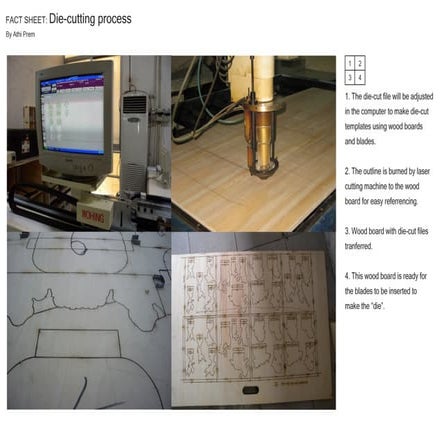 FACT SHEET: Die-cutting process

By Athi Prem

| 1 | 2 |
|---|---|
| 3 | 4 |

1. The die-cut file will be adjusted in the computer to make die-cut templates using wood boards and blades.

2. The outline is burned by laser cutting machine to the wood board for easy referrencing.

3. Wood board with die-cut files tranferred.

4. This wood board is ready for the blades to be inserted to make the "die".

MOHING