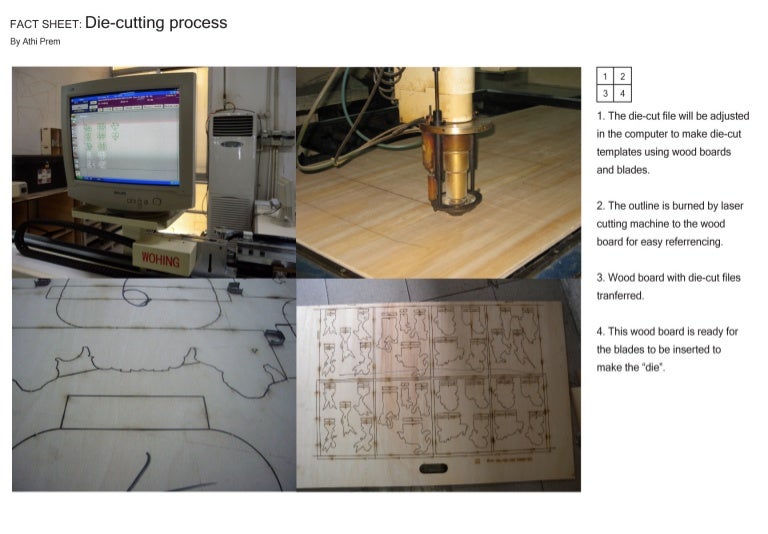 FACT SHEET: Die-cutting process
By Athi Prem

WOHING

| 1 | 2 |
|---|---|
| 3 | 4 |

1. The die-cut file will be adjusted in the computer to make die-cut templates using wood boards and blades.

2. The outline is burned by laser cutting machine to the wood board for easy referrencing.

3. Wood board with die-cut files tranferred.

4. This wood board is ready for the blades to be inserted to make the "die".