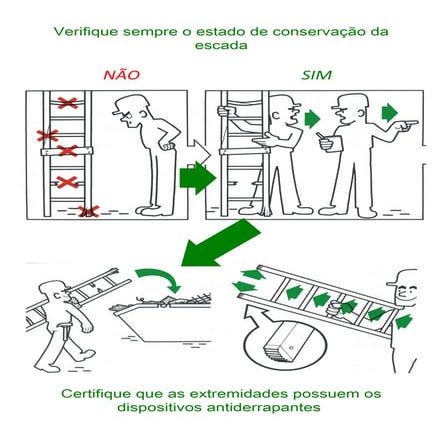 Verifique sempre o estado de conservação da escada

NÃO

SIM

Certifique que as extremidades possuem os dispositivos antiderrapantes