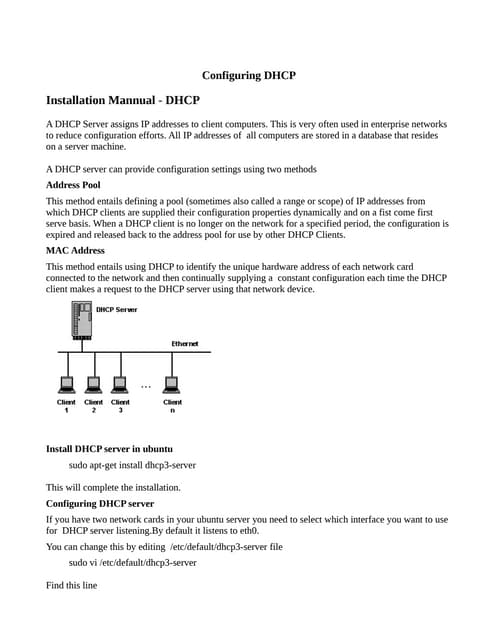 Configuring DHCP

Installation Mannual - DHCP

A DHCP Server assigns IP addresses to client computers. This is very often used in enterprise networks to reduce configuration efforts. All IP addresses of all computers are stored in a database that resides on a server machine.

A DHCP server can provide configuration settings using two methods

Address Pool

This method entails defining a pool (sometimes also called a range or scope) of IP addresses from which DHCP clients are supplied their configuration properties dynamically and on a fist come first serve basis. When a DHCP client is no longer on the network for a specified period, the configuration is expired and released back to the address pool for use by other DHCP Clients.

MAC Address

This method entails using DHCP to identify the unique hardware address of each network card connected to the network and then continually supplying a constant configuration each time the DHCP client makes a request to the DHCP server using that network device.

DHCP Server

Ethernet

...

Client 1

Client 2

Client 3

Client n

Install DHCP server in ubuntu

sudo apt-get install dhcp3-server

This will complete the installation.

Configuring DHCP server

If you have two network cards in your ubuntu server you need to select which interface you want to use for DHCP server listening.By default it listens to eth0.

You can change this by editing /etc/default/dhcp3-server file

sudo vi /etc/default/dhcp3-server

Find this line