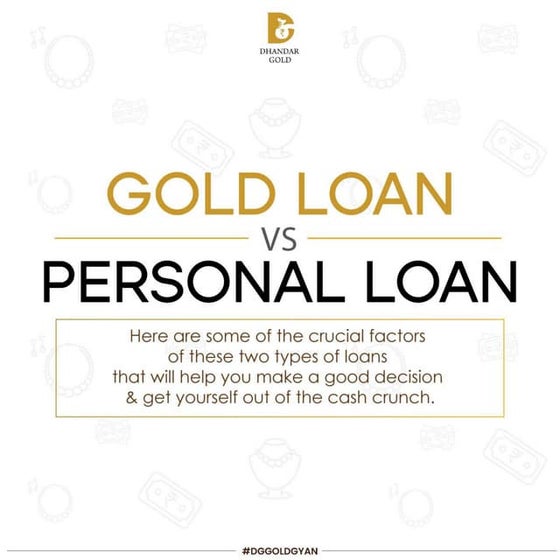 DHANDAR GOLD

GOLD LOAN

VS

PERSONAL LOAN

Here are some of the crucial factors of these two types of loans that will help you make a good decision & get yourself out of the cash crunch.

#DGGOLDGYAN