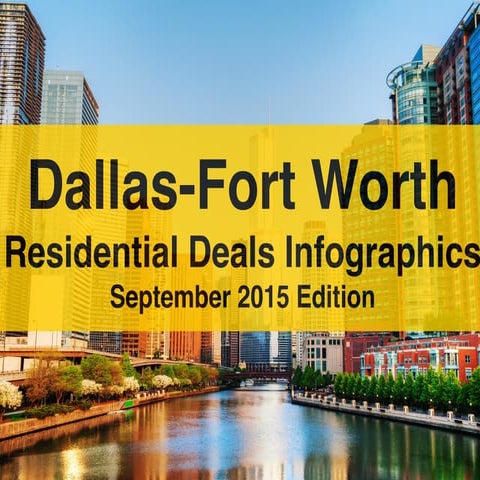 Dallas-Fort Worth
Residential Deals Infographics
September 2015 Edition