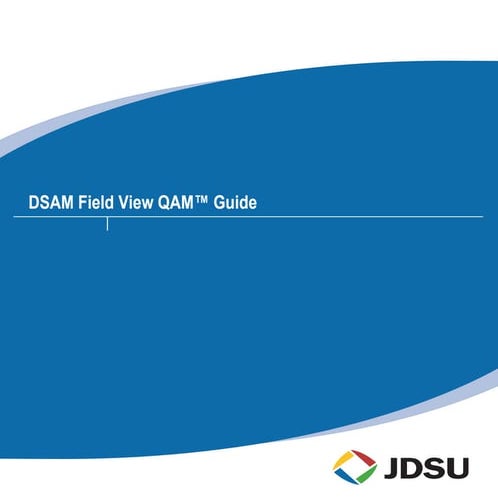 DSAM Field View QAM™ Guide

JDSU