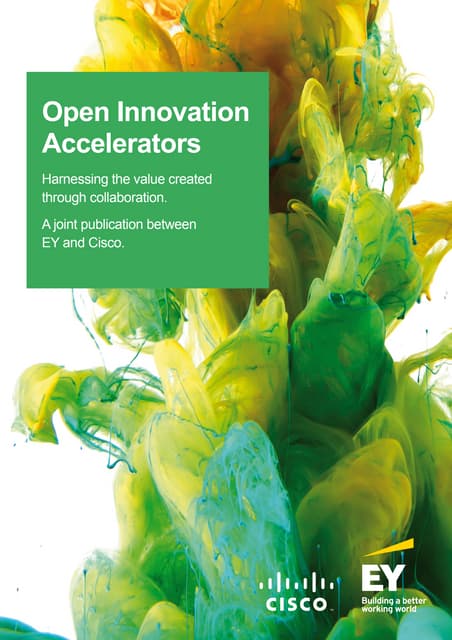 Open Innovation Accelerators

Harnessing the value created through collaboration.

A joint publication between EY and Cisco.

CISCO

EY
Building a better working world