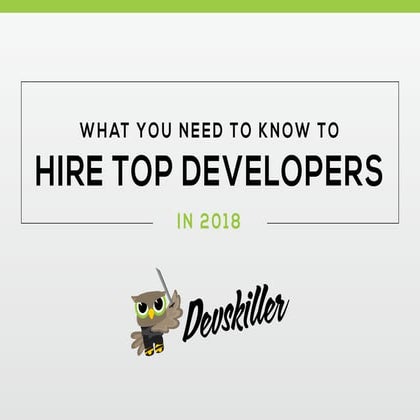 WHAT YOU NEED TO KNOW TO
HIRE TOP DEVELOPERS
IN 2018

Devskiller