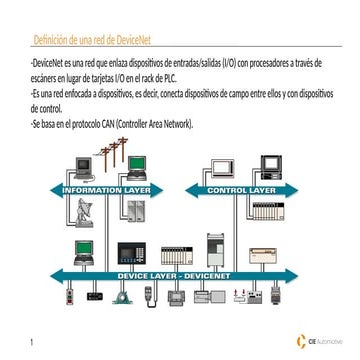 Definición de una red de DeviceNet

-DeviceNet es una red que enlaza dispositivos de entradas/salidas (I/O) con procesadores a través de escáners en lugar de tarjetas I/O en el rack de PLC.
-Es una red enfocada a dispositivos, es decir, conecta dispositivos de campo entre ellos y con dispositivos de control.
-Se basa en el protocolo CAN (Controller Area Network).

INFORMATION LAYER

CONTROL LAYER

DEVICE LAYER - DEVICENET

1

CIE Automotive