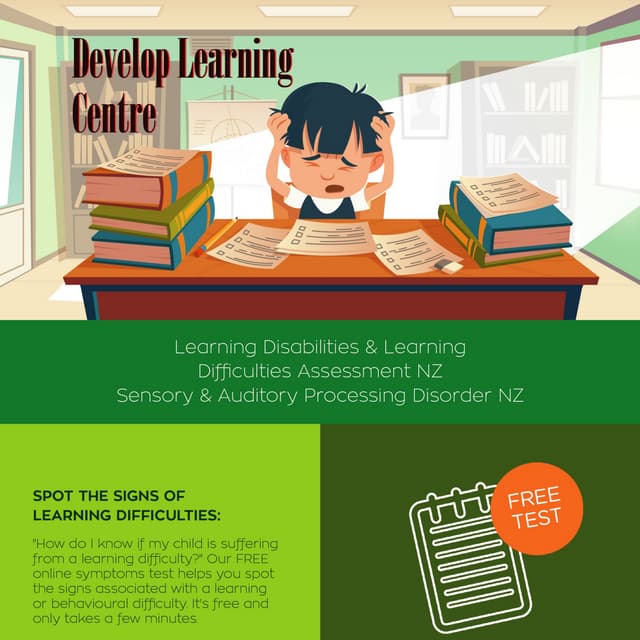 Develop Learning Centre

Learning Disabilities & Learning Difficulties Assessment NZ
Sensory & Auditory Processing Disorder NZ

SPOT THE SIGNS OF LEARNING DIFFICULTIES:

"How do I know if my child is suffering from a learning difficulty?" Our FREE online symptoms test helps you spot the signs associated with a learning or behavioural difficulty. It's free and only takes a few minutes.

FREE TEST