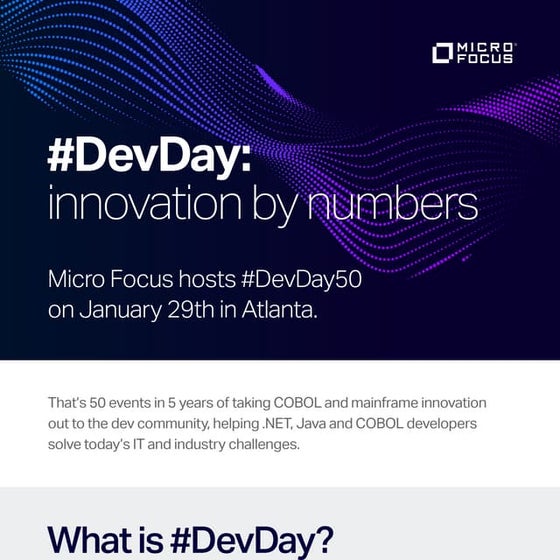 MICRO FOCUS

#DevDay:
innovation by numbers

Micro Focus hosts #DevDay50 on January 29th in Atlanta.

That's 50 events in 5 years of taking COBOL and mainframe innovation out to the dev community, helping .NET, Java and COBOL developers solve today's IT and industry challenges.

What is #DevDay?