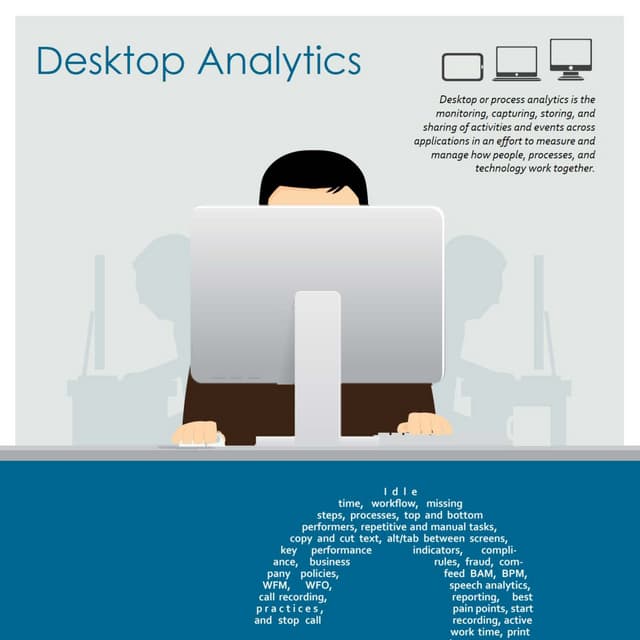 Desktop Analytics

Desktop or process analytics is the monitoring, capturing, storing, and sharing of activities and events across applications in an effort to measure and manage how people, processes, and technology work together.

Idle time, workflow, missing steps, processes, top and bottom performers, repetitive and manual tasks, copy and cut text, alt/tab between screens, key performance indicators, compliance, business rules, fraud, company policies, feed BAM, BPM, WFM, WFO, speech analytics, call recording, reporting, best practices, pain points, start and stop call recording, active work time, print