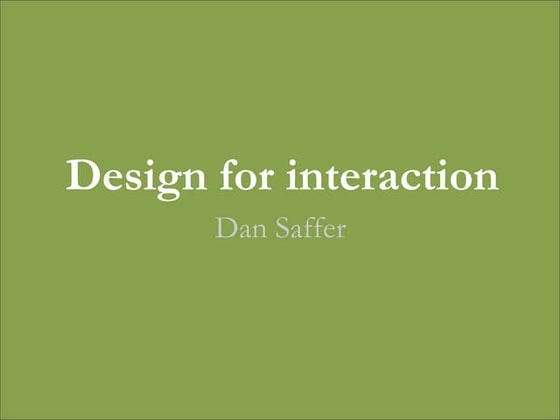 Design for interaction

Dan Saffer