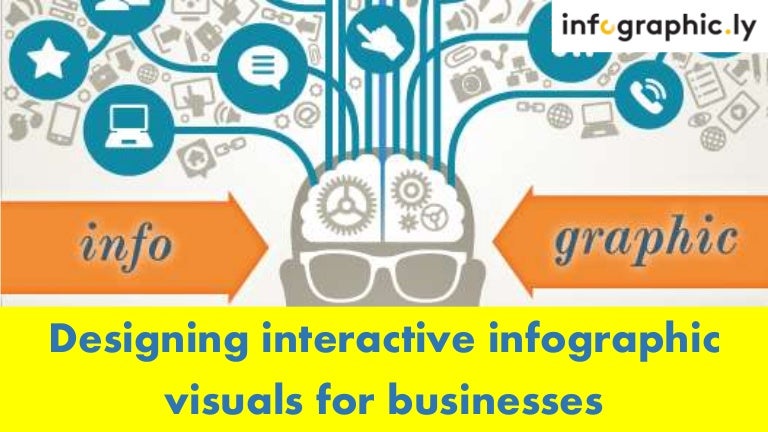 infographic.ly

info

graphic

Designing interactive infographic visuals for businesses