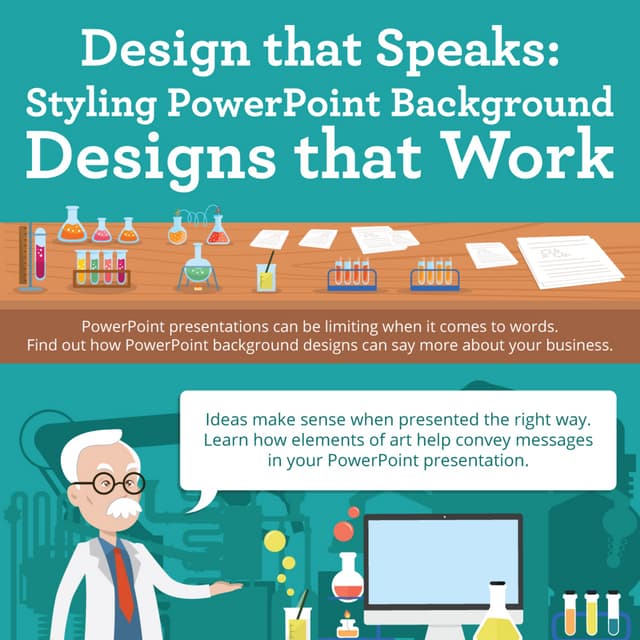 Design that Speaks:
Styling PowerPoint Background
Designs that Work

PowerPoint presentations can be limiting when it comes to words.
Find out how PowerPoint background designs can say more about your business.

Ideas make sense when presented the right way.
Learn how elements of art help convey messages in your PowerPoint presentation.