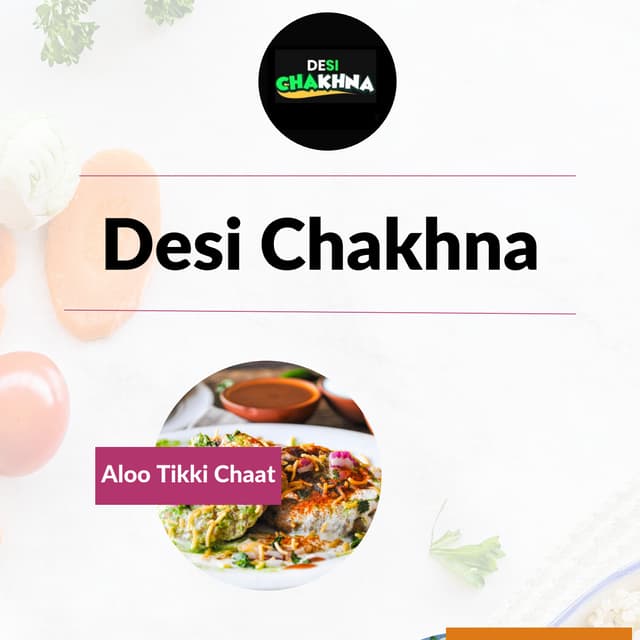 DESI CHAKHNA

Desi Chakhna

Aloo Tikki Chaat