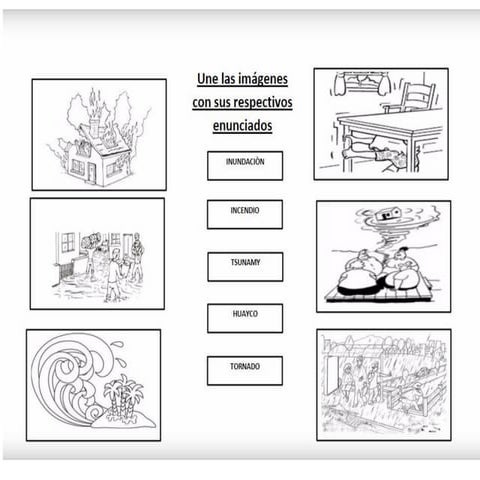 Une las imágenes con sus respectivos enunciados

INUNDACIÒN

INCENDIO

TSUNAMY

HUAYCO

TORNADO