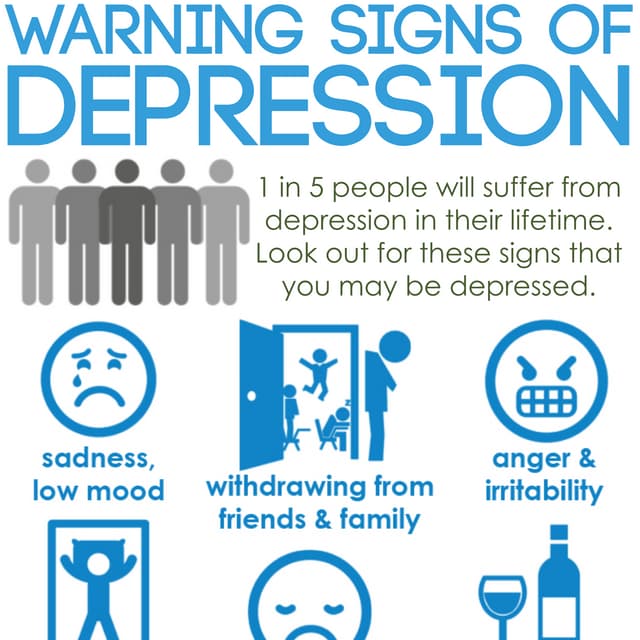 WARNING SIGNS OF DEPRESSION

1 in 5 people will suffer from depression in their lifetime. Look out for these signs that you may be depressed.

sadness, low mood

withdrawing from friends & family

anger & irritability