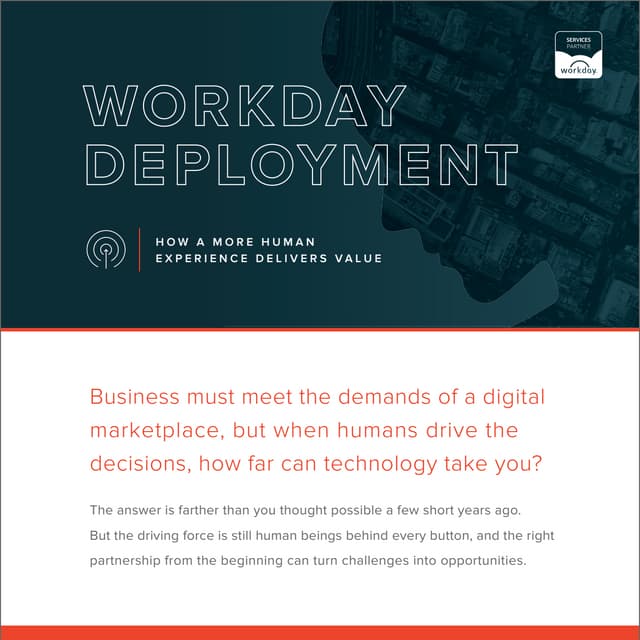 SERVICES
PARTNER
workday.

WORKDAY DEPLOYMENT

HOW A MORE HUMAN EXPERIENCE DELIVERS VALUE

Business must meet the demands of a digital marketplace, but when humans drive the decisions, how far can technology take you?

The answer is farther than you thought possible a few short years ago. But the driving force is still human beings behind every button, and the right partnership from the beginning can turn challenges into opportunities.