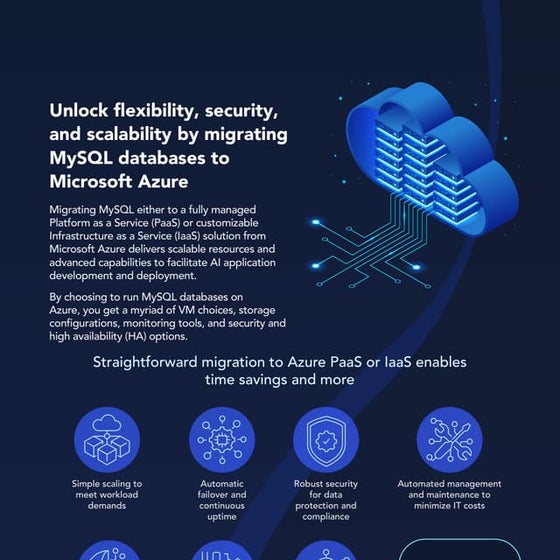 Unlock flexibility, security, and scalability by migrating MySQL databases to Microsoft Azure

Migrating MySQL either to a fully managed Platform as a Service (PaaS) or customizable Infrastructure as a Service (IaaS) solution from Microsoft Azure delivers scalable resources and advanced capabilities to facilitate AI application development and deployment.

By choosing to run MySQL databases on Azure, you get a myriad of VM choices, storage configurations, monitoring tools, and security and high availability (HA) options.

Straightforward migration to Azure PaaS or IaaS enables time savings and more

Simple scaling to meet workload demands

Automatic failover and continuous uptime

Robust security for data protection and compliance

Automated management and maintenance to minimize IT costs