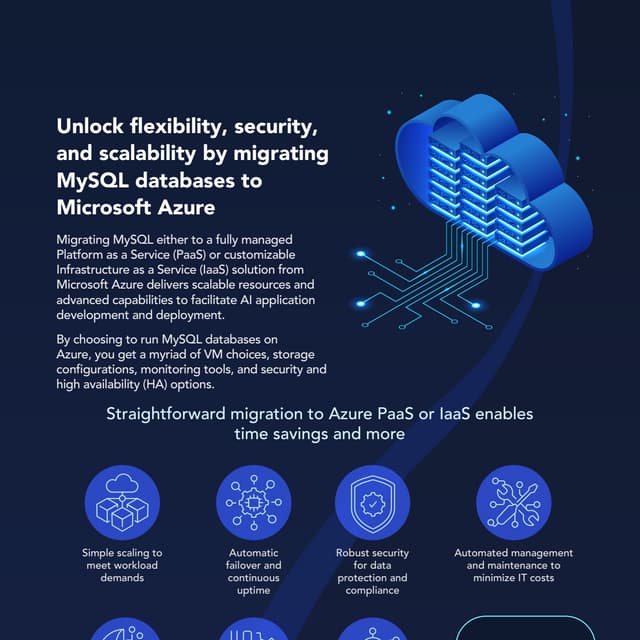 Unlock flexibility, security, and scalability by migrating MySQL databases to Microsoft Azure

Migrating MySQL either to a fully managed Platform as a Service (PaaS) or customizable Infrastructure as a Service (IaaS) solution from Microsoft Azure delivers scalable resources and advanced capabilities to facilitate AI application development and deployment.

By choosing to run MySQL databases on Azure, you get a myriad of VM choices, storage configurations, monitoring tools, and security and high availability (HA) options.

Straightforward migration to Azure PaaS or IaaS enables time savings and more

Simple scaling to meet workload demands

Automatic failover and continuous uptime

Robust security for data protection and compliance

Automated management and maintenance to minimize IT costs