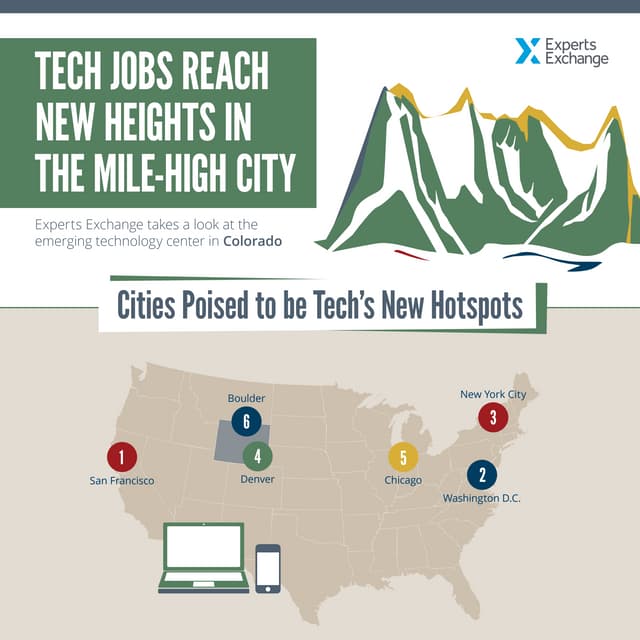 TECH JOBS REACH NEW HEIGHTS IN THE MILE-HIGH CITY

Experts Exchange

Experts Exchange takes a look at the emerging technology center in Colorado

Cities Poised to be Tech's New Hotspots

Boulder
6

New York City
3

1
San Francisco

4
Denver

5
Chicago

2
Washington D.C.