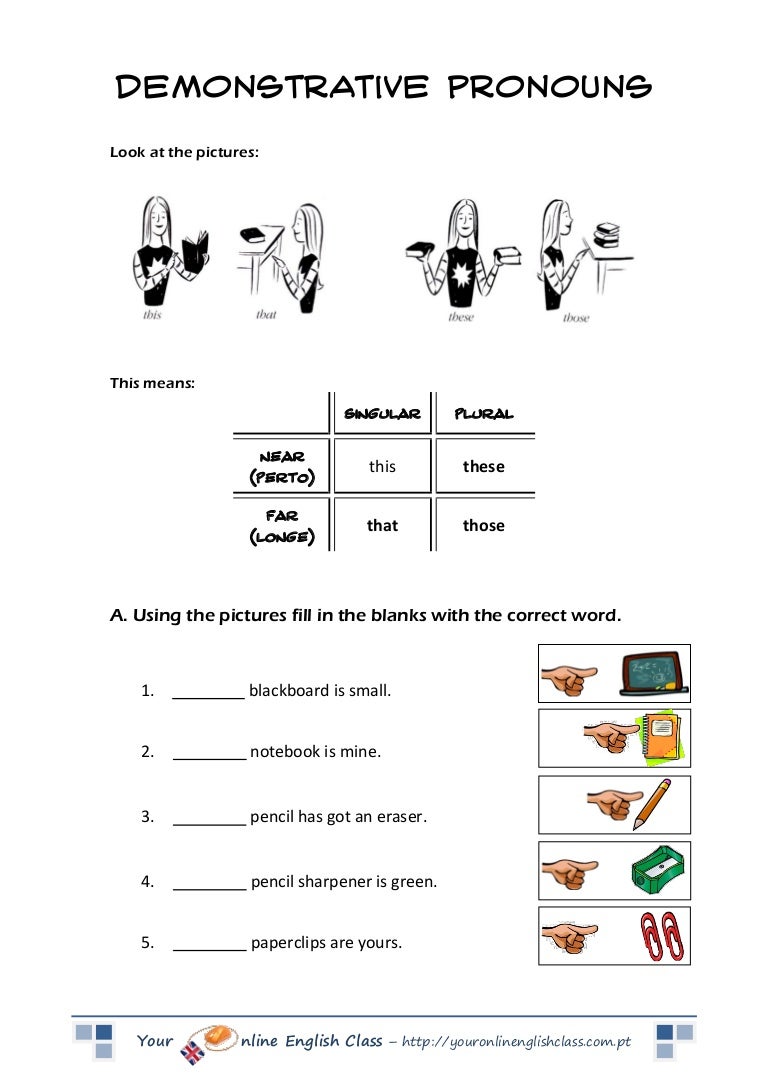 DEMONSTRATIVE PRONOUNS

Look at the pictures:

this that these those

This means:

| | SINGULAR | PLURAL |
|---|---|---|
| NEAR (PERTO) | this | these |
| FAR (LONGE) | that | those |

A. Using the pictures fill in the blanks with the correct word.

1. ________ blackboard is small.

2. ________ notebook is mine.

3. ________ pencil has got an eraser.

4. ________ pencil sharpener is green.

5. ________ paperclips are yours.

Your nline English Class – http://youronlineenglishclass.com.pt