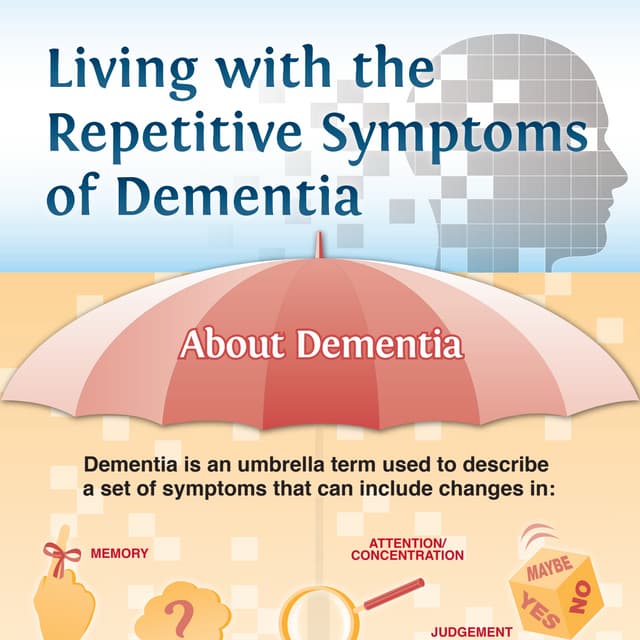 Living with the Repetitive Symptoms of Dementia

About Dementia

Dementia is an umbrella term used to describe a set of symptoms that can include changes in:

MEMORY

?

ATTENTION/ CONCENTRATION

MAYBE

YES

NO

JUDGEMENT