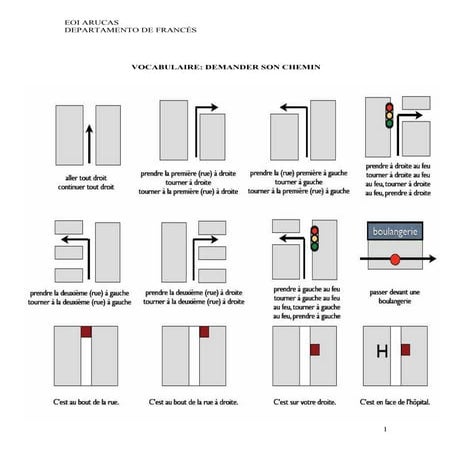 EOI ARUCAS
DEPARTAMENTO DE FRANCÉS

VOCABULAIRE: DEMANDER SON CHEMIN

aller tout droit
continuer tout droit

prendre la première (rue) à droite
tourner à droite
tourner à la première (rue) à droite

prendre la (rue) première à gauche
tourner à gauche
tourner à la première (rue) à gauche

prendre à droite au feu
tourner à droite au feu
au feu, tourner à droite
au feu, prendre à droite

prendre la deuxième (rue) à gauche
tourner à la deuxième (rue) à gauche

prendre la deuxième (rue) à droite
tourner à la deuxième (rue) à droite

prendre à gauche au feu
tourner à gauche au feu
au feu, tourner à gauche
au feu, prendre à gauche

boulangerie

passer devant une boulangerie

C'est au bout de la rue.

C'est au bout de la rue à droite.

C'est sur votre droite.

H

C'est en face de l'hôpital.

1