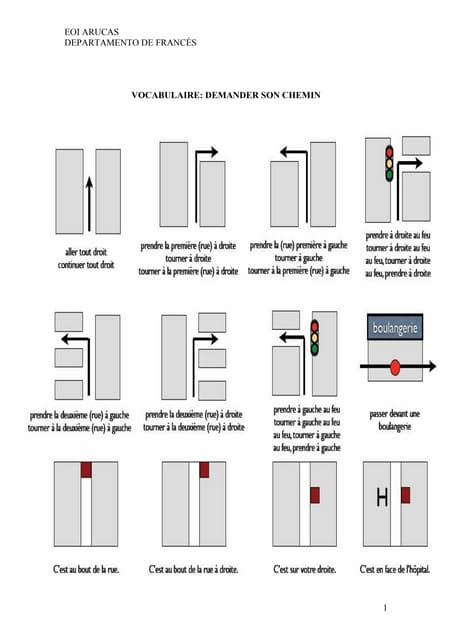 EOI ARUCAS
DEPARTAMENTO DE FRANCÉS

VOCABULAIRE: DEMANDER SON CHEMIN

aller tout droit
continuer tout droit

prendre la première (rue) à droite
tourner à droite
tourner à la première (rue) à droite

prendre la (rue) première à gauche
tourner à gauche
tourner à la première (rue) à gauche

prendre à droite au feu
tourner à droite au feu
au feu, tourner à droite
au feu, prendre à droite

prendre la deuxième (rue) à gauche
tourner à la deuxième (rue) à gauche

prendre la deuxième (rue) à droite
tourner à la deuxième (rue) à droite

prendre à gauche au feu
tourner à gauche au feu
au feu, tourner à gauche
au feu, prendre à gauche

boulangerie

passer devant une boulangerie

C'est au bout de la rue.

C'est au bout de la rue à droite.

C'est sur votre droite.

H

C'est en face de l'hôpital.

1