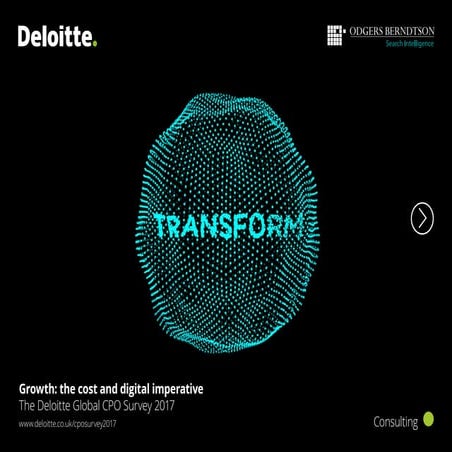 Deloitte.

ODGERS BERNDTSON
Search Intelligence

TRANSFORM

Growth: the cost and digital imperative
The Deloitte Global CPO Survey 2017
www.deloitte.co.uk/cposurvey2017

Consulting