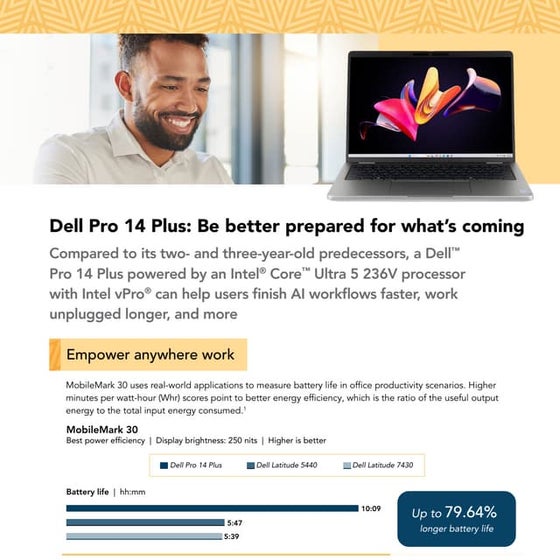 Dell Pro 14 Plus: Be better prepared for what's coming

Compared to its two- and three-year-old predecessors, a Dell™ Pro 14 Plus powered by an Intel® Core™ Ultra 5 236V processor with Intel vPro® can help users finish AI workflows faster, work unplugged longer, and more

Empower anywhere work

MobileMark 30 uses real-world applications to measure battery life in office productivity scenarios. Higher minutes per watt-hour (Whr) scores point to better energy efficiency, which is the ratio of the useful output energy to the total input energy consumed.¹

MobileMark 30
Best power efficiency | Display brightness: 250 nits | Higher is better

Dell Pro 14 Plus
Dell Latitude 5440
Dell Latitude 7430

Battery life | hh:mm

10:09
5:47
5:39

Up to 79.64% longer battery life