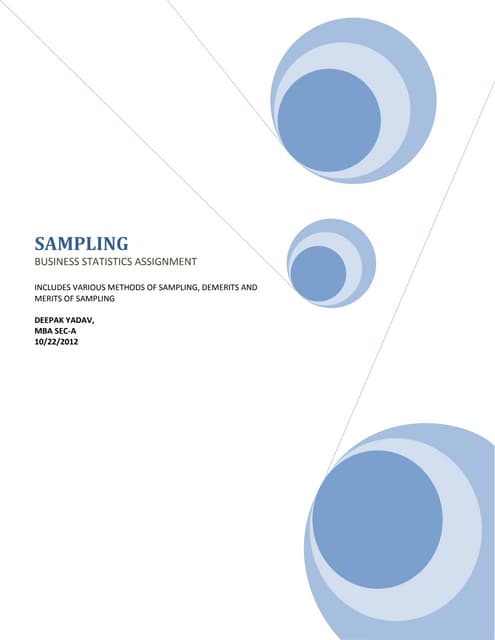 SAMPLING
BUSINESS STATISTICS ASSIGNMENT

INCLUDES VARIOUS METHODS OF SAMPLING, DEMERITS AND MERITS OF SAMPLING

DEEPAK YADAV,
MBA SEC-A
10/22/2012